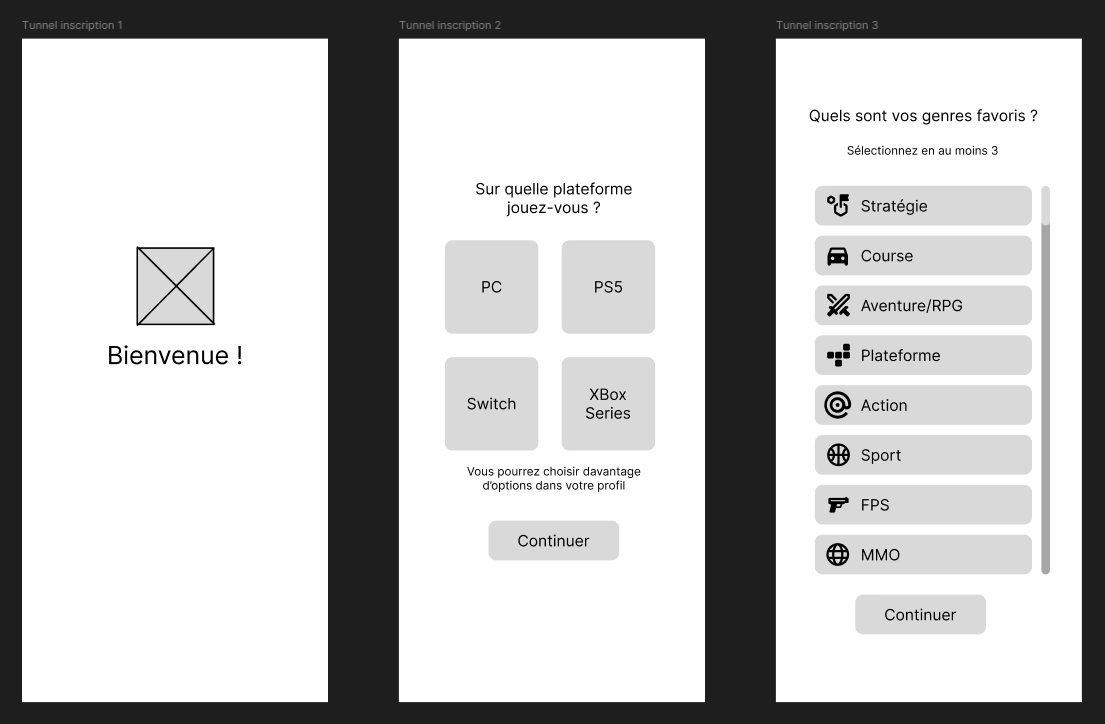 Tunnel inscription 1

Bienvenue !

Tunnel inscription 2

Sur quelle plateforme jouez-vous ?

PC

PS5

Switch

XBox Series

Vous pourrez choisir davantage d'options dans votre profil

Continuer

Tunnel inscription 3

Quels sont vos genres favoris ?

Sélectionnez en au moins 3

Stratégie

Course

Aventure/RPG

Plateforme

Action

Sport

FPS

MMO

Continuer