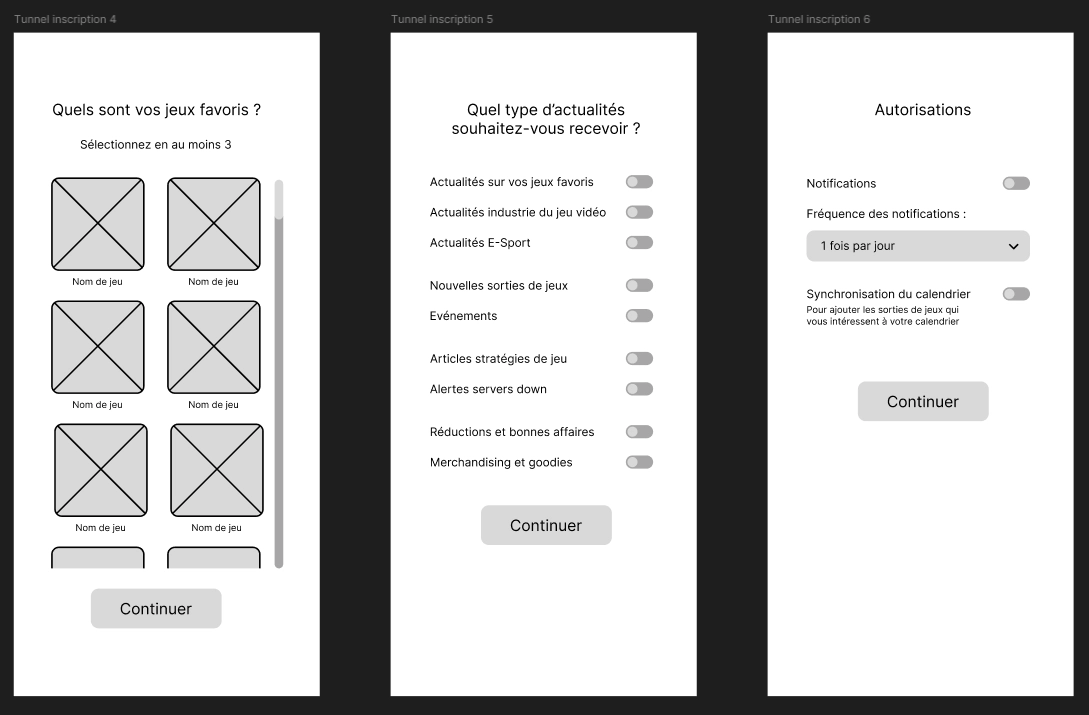 Tunnel inscription 4

Quels sont vos jeux favoris ?

Sélectionnez en au moins 3

Nom de jeu

Nom de jeu

Nom de jeu

Nom de jeu

Nom de jeu

Nom de jeu

Continuer

Tunnel inscription 5

Quel type d'actualités souhaitez-vous recevoir ?

Actualités sur vos jeux favoris

Actualités industrie du jeu vidéo

Actualités E-Sport

Nouvelles sorties de jeux

Evénements

Articles stratégies de jeu

Alertes servers down

Réductions et bonnes affaires

Merchandising et goodies

Continuer

Tunnel inscription 6

Autorisations

Notifications

Fréquence des notifications :

1 fois par jour

Synchronisation du calendrier
Pour ajouter les sorties de jeux qui vous intéressent à votre calendrier

Continuer