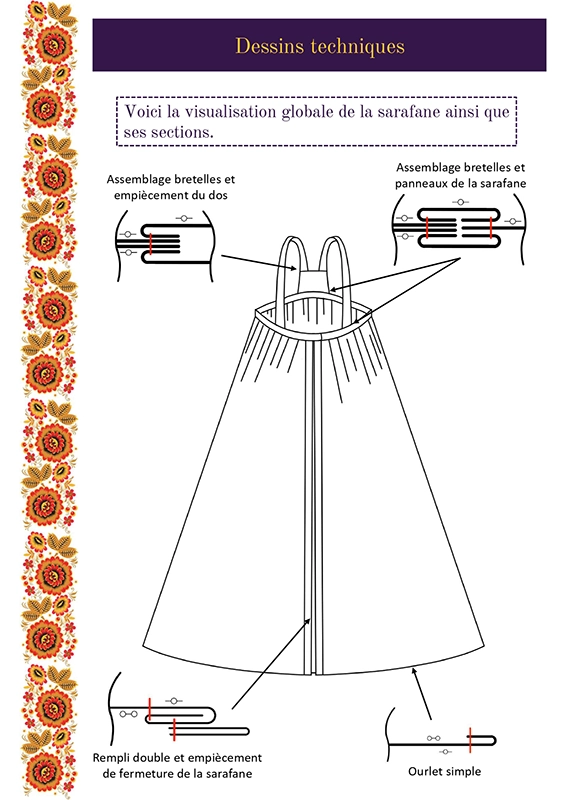 Dessins techniques

Voici la visualisation globale de la sarafane ainsi que ses sections.

Assemblage bretelles et empiècement du dos

Assemblage bretelles et panneaux de la sarafane

Rempli double et empiècement de fermeture de la sarafane

Ourlet simple